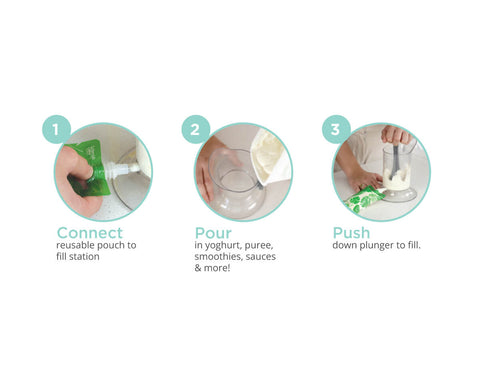 1

Connect
reusable pouch to fill station

2

Pour
in yoghurt, puree, smoothies, sauces & more!

3

Push
down plunger to fill.